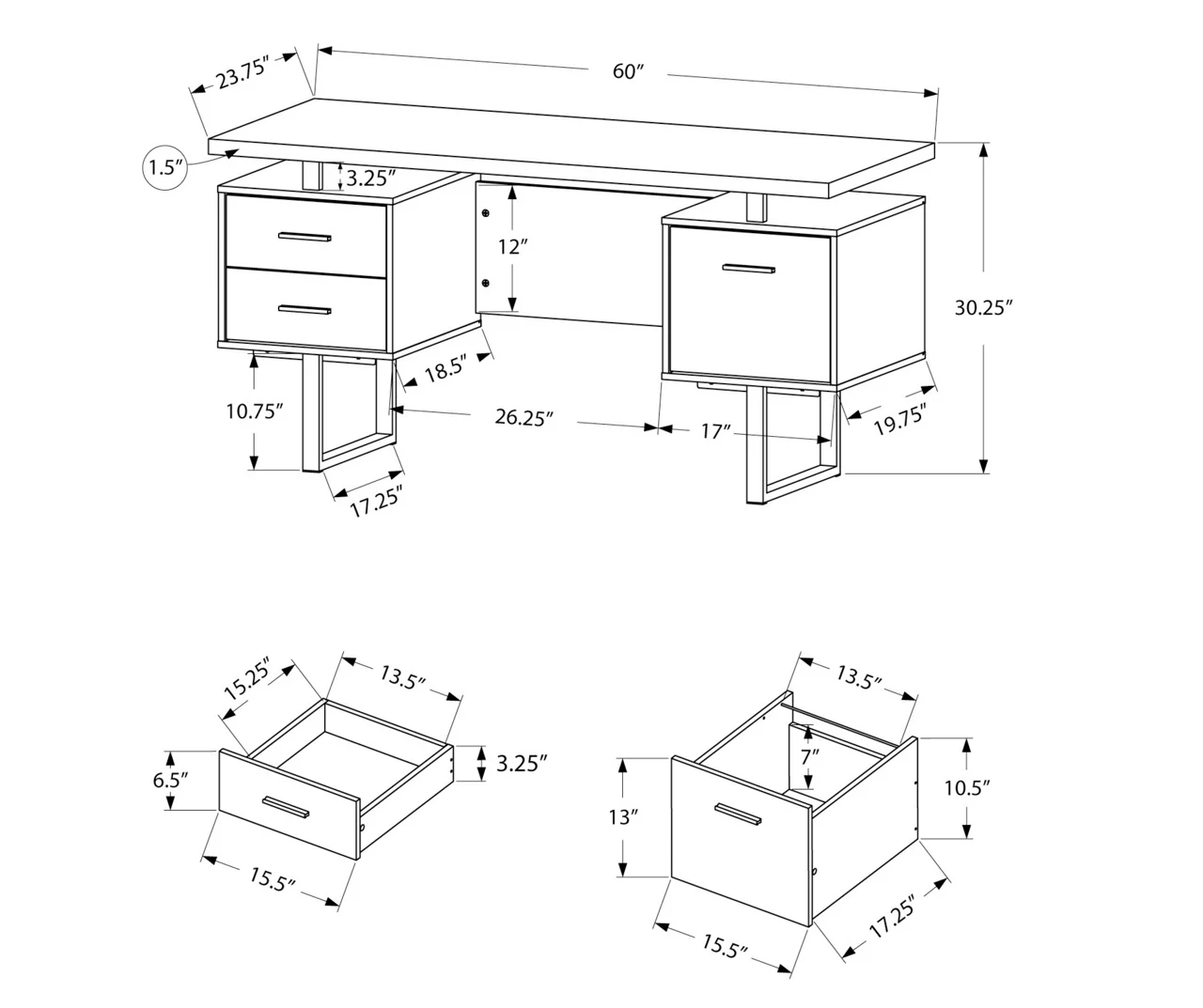 23.75″
60″
1.5″
3.25″
12″
30.25″
18.5″
10.75″
26.25″
17″
19.75″
17.25″

15.25″
13.5″
6.5″
3.25″
15.5″

13.5″
7″
13″
10.5″
15.5″
17.25″